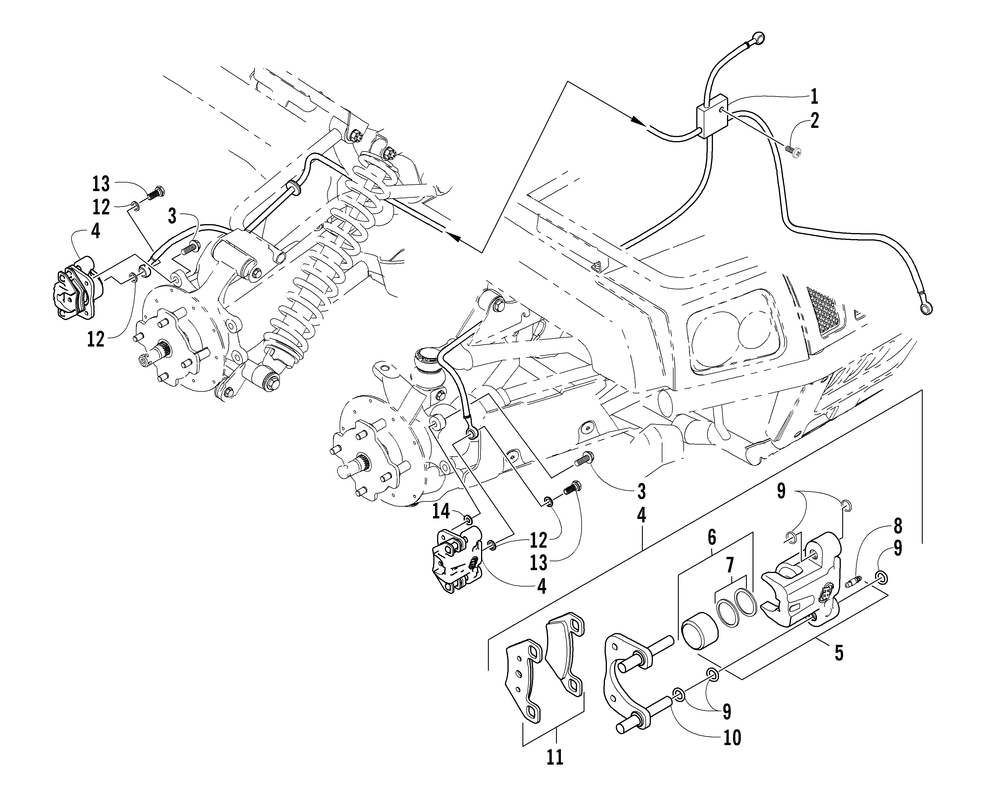 1
2
13
12
3
4
12
3
4
14
12
13
4
9
6
7
8
9
5
9
10
11